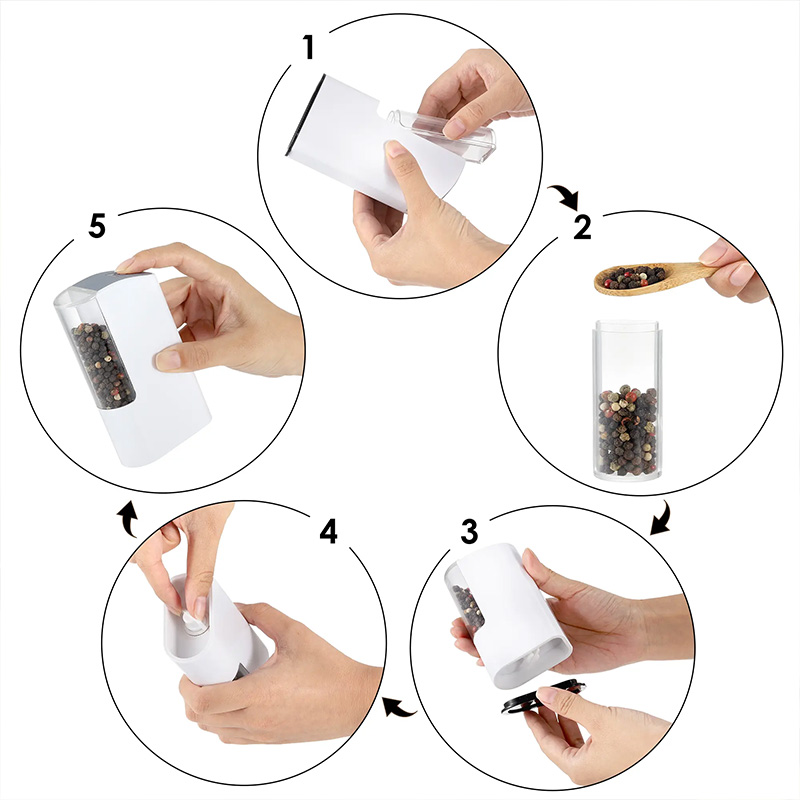 1

2

3

4

5